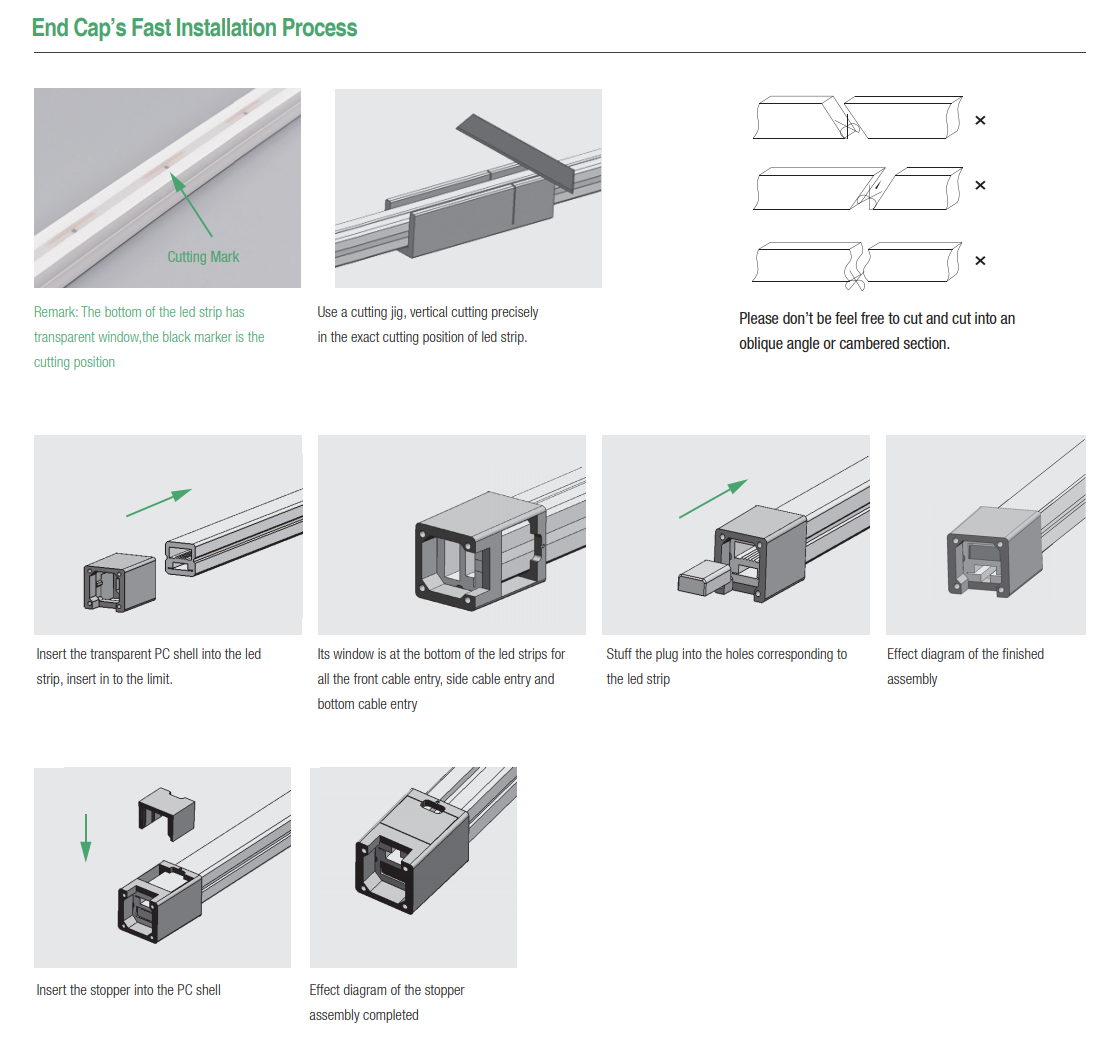 End Cap's Fast Installation Process

Cutting Mark

Remark: The bottom of the led strip has transparent window,the black marker is the cutting position

Use a cutting jig, vertical cutting precisely in the exact cutting position of led strip.

×

×

×

Please don't be feel free to cut and cut into an oblique angle or cambered section.

Insert the transparent PC shell into the led strip, insert in to the limit.

Its window is at the bottom of the led strips for all the front cable entry, side cable entry and bottom cable entry

Stuff the plug into the holes corresponding to the led strip

Effect diagram of the finished assembly

Insert the stopper into the PC shell

Effect diagram of the stopper assembly completed